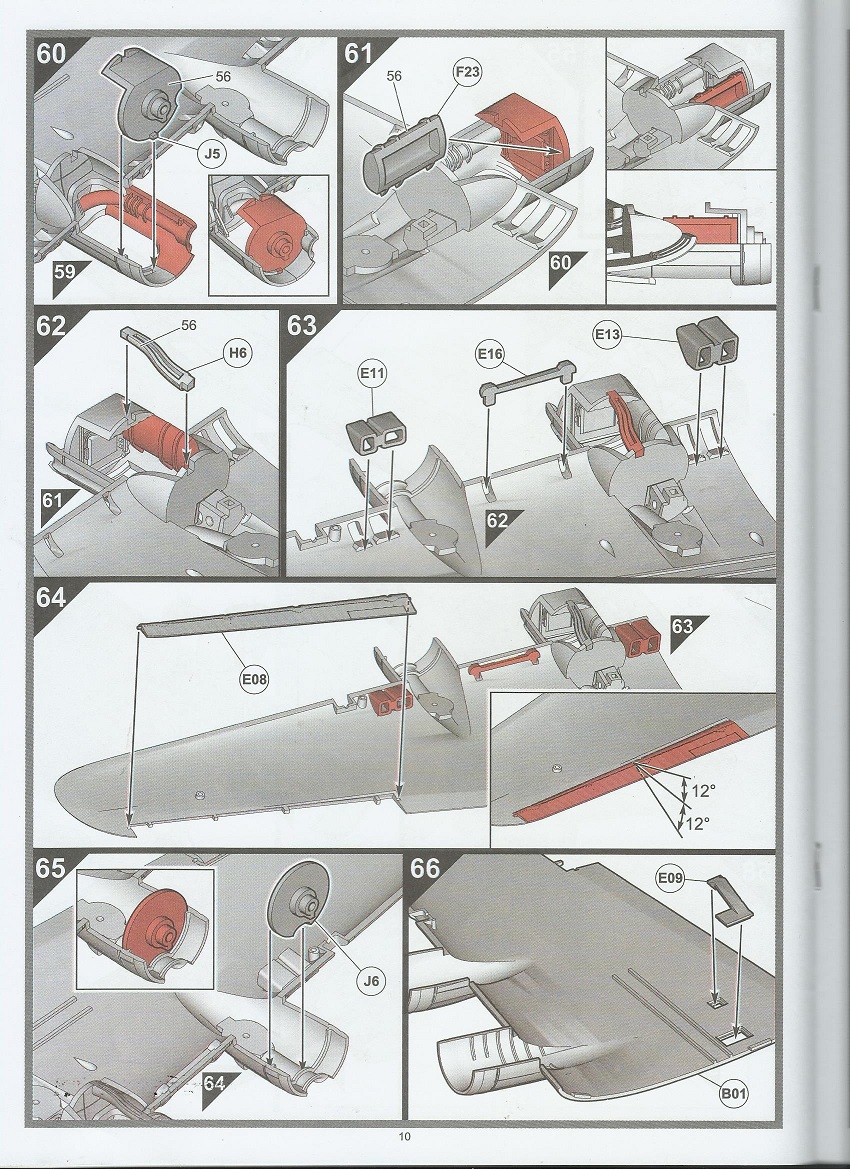 60
56
J5
59

61
56
F23
60

62
56
H6
61

63
E11
E16
E13
62

64
E08
63
12°
12°

65
J6
64

66
E09
B01

10