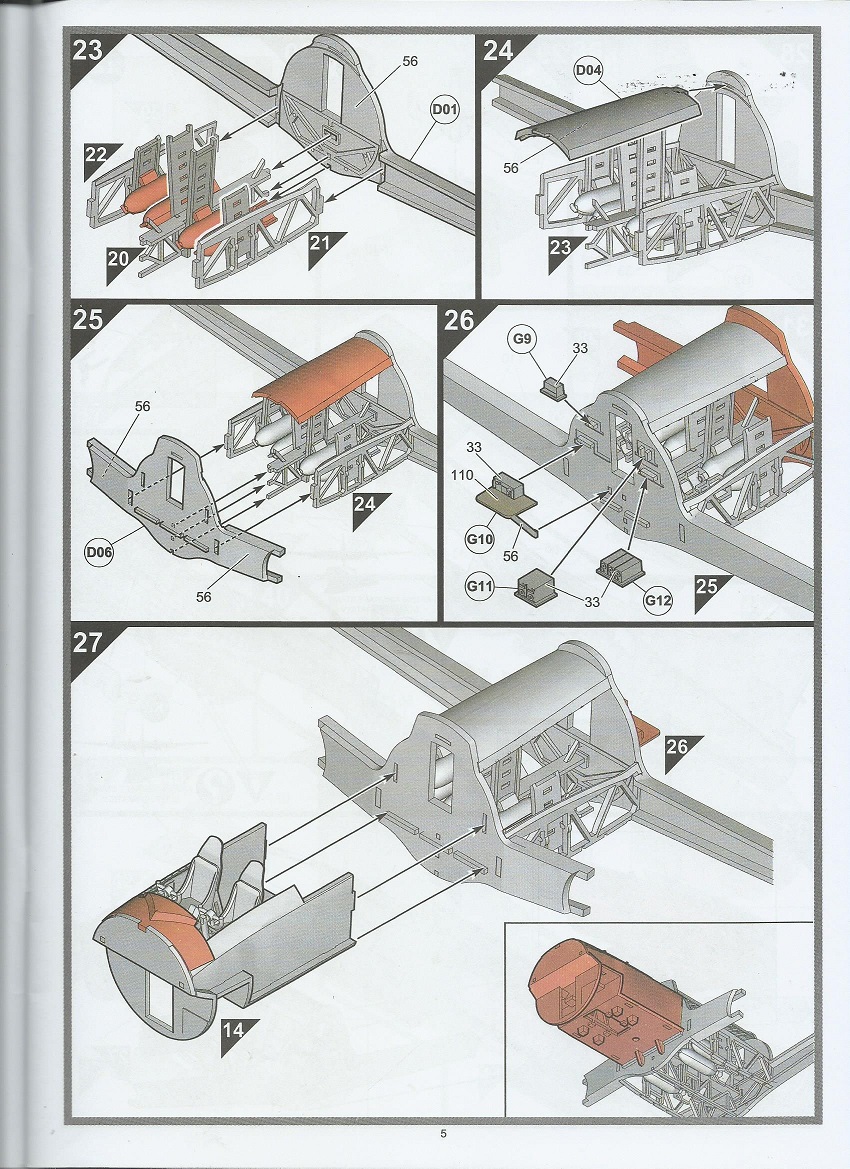 23
56
D01
22
20
21

24
D04
56
23

25
56
D06
56
24

26
G9
33
33
110
G10
56
G11
33
G12
25

27
26
14

5