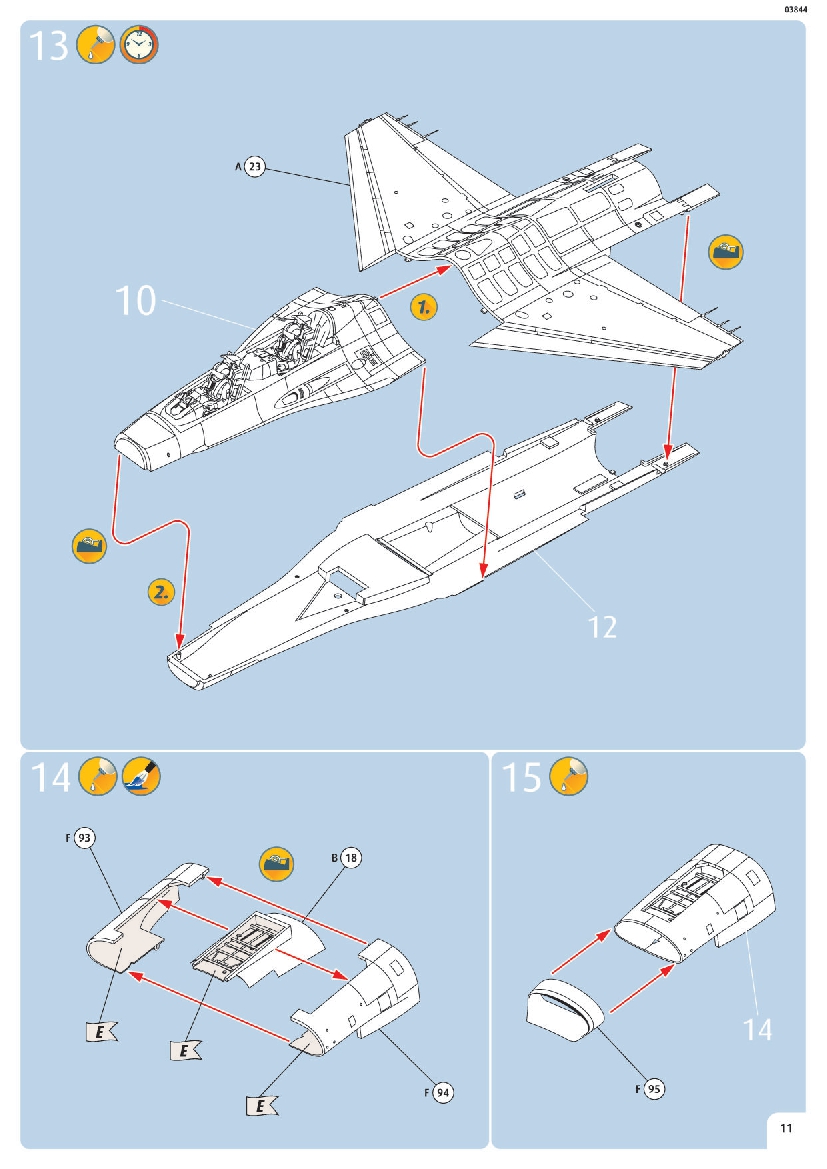 03844

13

A 23

10

1.

2.

12

14

F 93

B 18

E

E

E

F 94

15

14

F 95

11